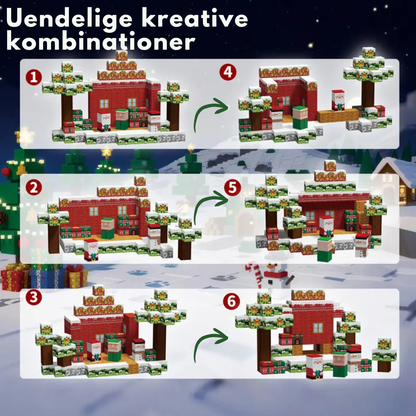 Uendelige kreative kombinationer

1

4

2

5

3

6