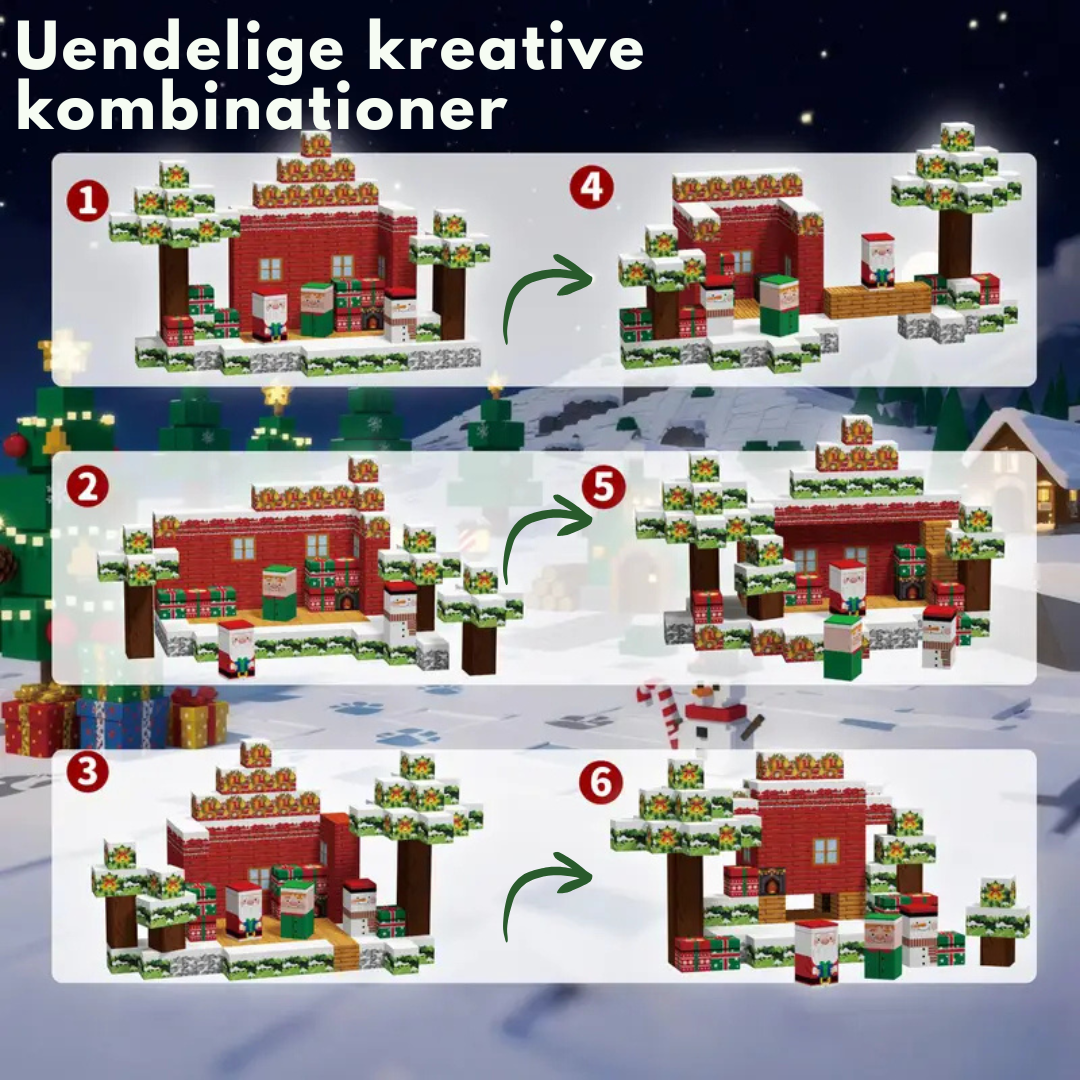 Uendelige kreative kombinationer

1

4

2

5

3

6